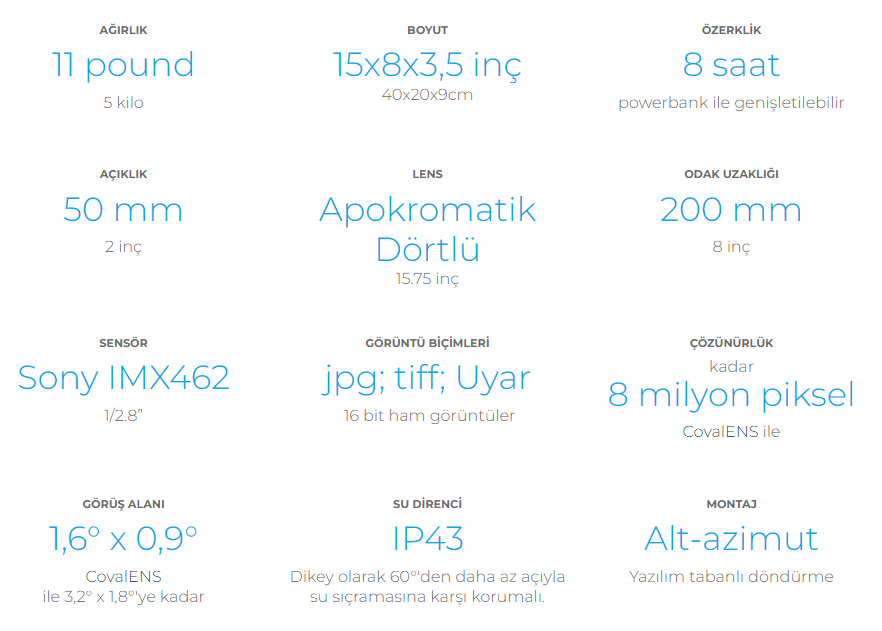 AĞIRLIK
11 pound
5 kilo

BOYUT
15x8x3,5 inç
40x20x9cm

ÖZERKLİK
8 saat
powerbank ile genişletilebilir

AÇIKLIK
50 mm
2 inç

LENS
Apokromatik Dörtlü
15.75 inç

ODAK UZAKLIĞI
200 mm
8 inç

SENSÖR
Sony IMX462
1/2.8"

GÖRÜNTÜ BİÇİMLERİ
jpg; tiff; Uyar
16 bit ham görüntüler

ÇÖZÜNÜRLÜK
kadar
8 milyon piksel
CovalENS ile

GÖRÜŞ ALANI
1,6° x 0,9°
CovalENS
ile 3,2° x 1,8°'ye kadar

SU DİRENCİ
IP43
Dikey olarak 60°'den daha az açıyla su sıçramasına karşı korumalı.

MONTAJ
Alt-azimut
Yazılım tabanlı döndürme